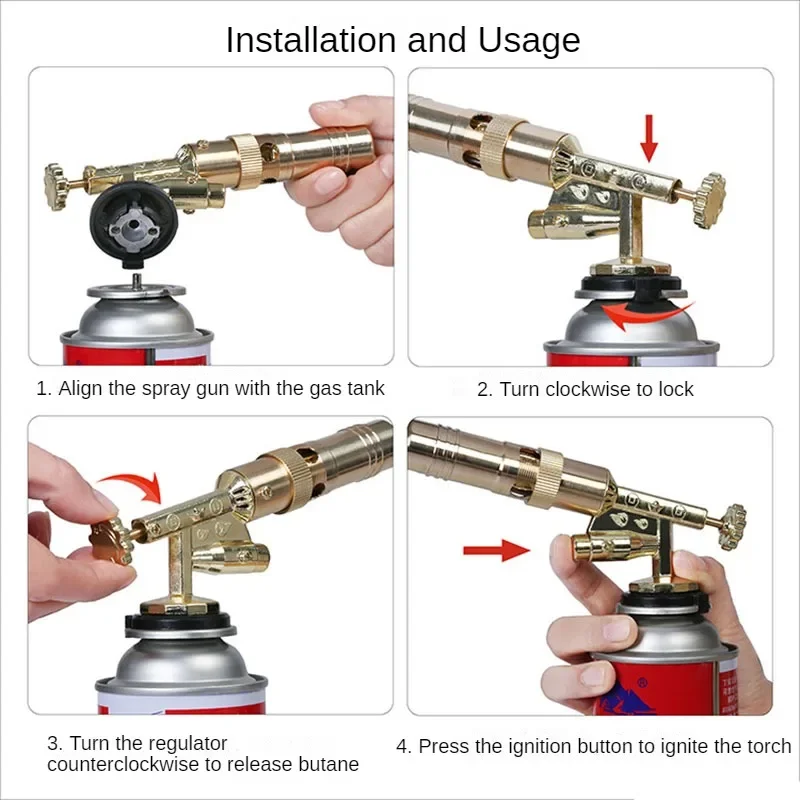 Installation and Usage

1. Align the spray gun with the gas tank

2. Turn clockwise to lock

3. Turn the regulator counterclockwise to release butane

4. Press the ignition button to ignite the torch