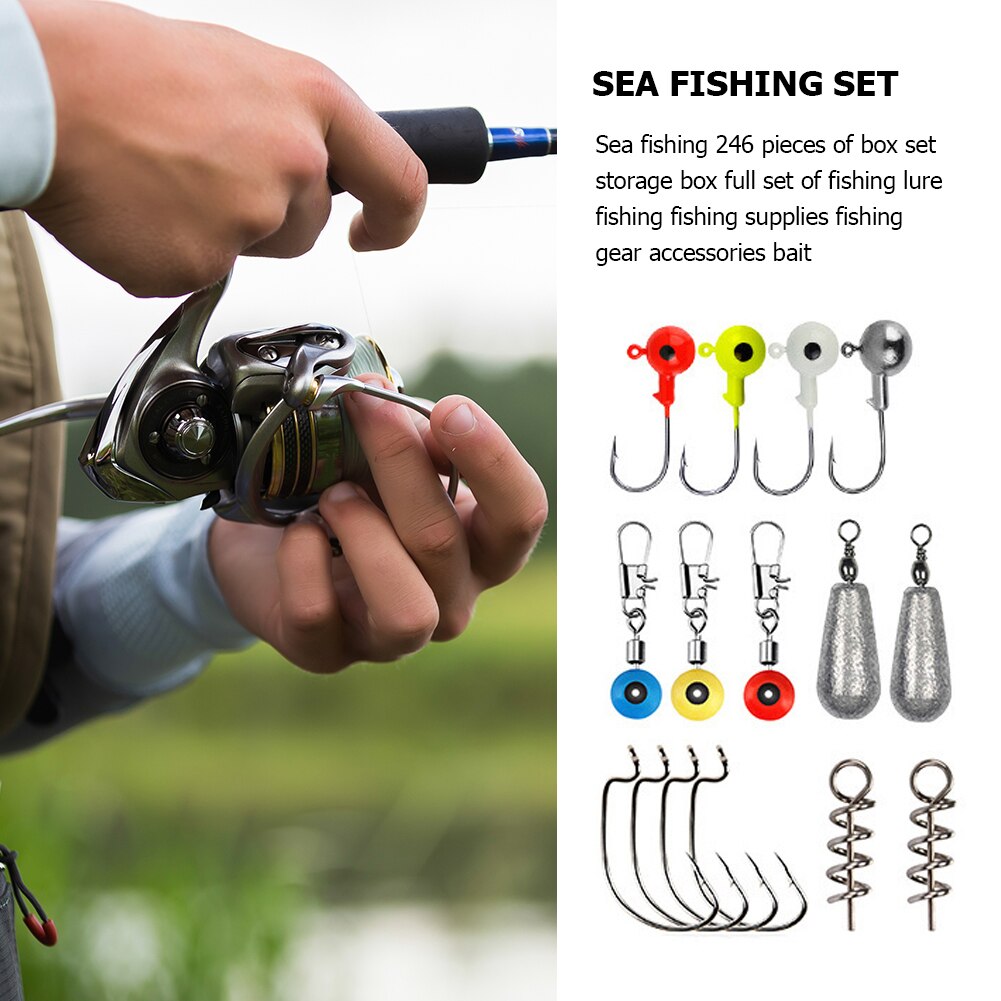 SEA FISHING SET

Sea fishing 246 pieces of box set storage box full set of fishing lure fishing fishing supplies fishing gear accessories bait